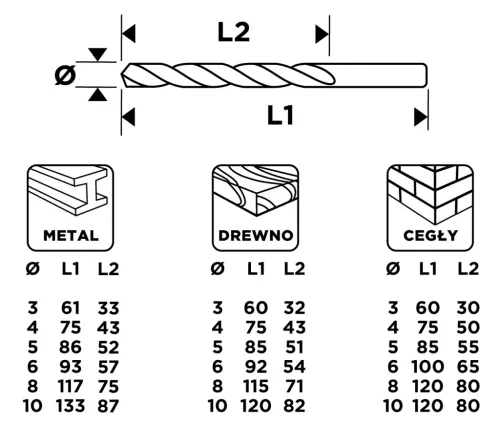 L2

Ø

L1

METAL

| Ø | L1 | L2 |
|---|---|---|
| 3 | 61 | 33 |
| 4 | 75 | 43 |
| 5 | 86 | 52 |
| 6 | 93 | 57 |
| 8 | 117 | 75 |
| 10 | 133 | 87 |

DREWNO

| Ø | L1 | L2 |
|---|---|---|
| 3 | 60 | 32 |
| 4 | 75 | 43 |
| 5 | 85 | 51 |
| 6 | 92 | 54 |
| 8 | 115 | 71 |
| 10 | 120 | 82 |

CEGŁY

| Ø | L1 | L2 |
|---|---|---|
| 3 | 60 | 30 |
| 4 | 75 | 50 |
| 5 | 85 | 55 |
| 6 | 100 | 65 |
| 8 | 120 | 80 |
| 10 | 120 | 80 |