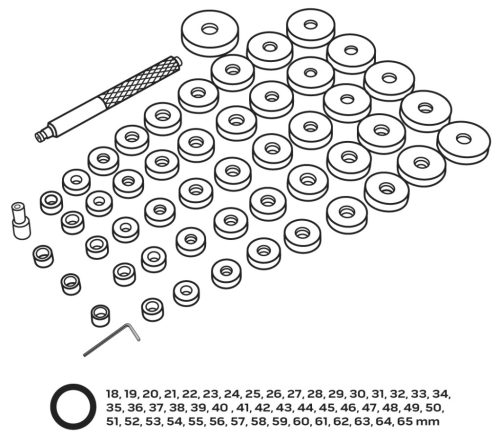 18, 19, 20, 21, 22, 23, 24, 25, 26, 27, 28, 29, 30, 31, 32, 33, 34, 35, 36, 37, 38, 39, 40 , 41, 42, 43, 44, 45, 46, 47, 48, 49, 50, 51, 52, 53, 54, 55, 56, 57, 58, 59, 60, 61, 62, 63, 64, 65 mm