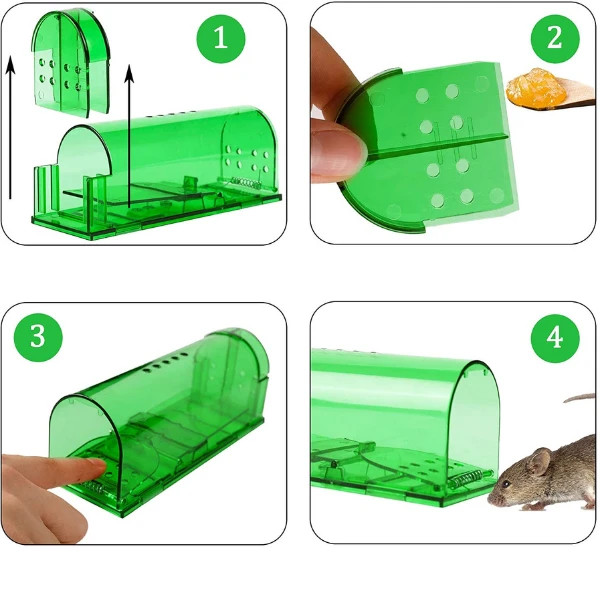 1

2

3

4